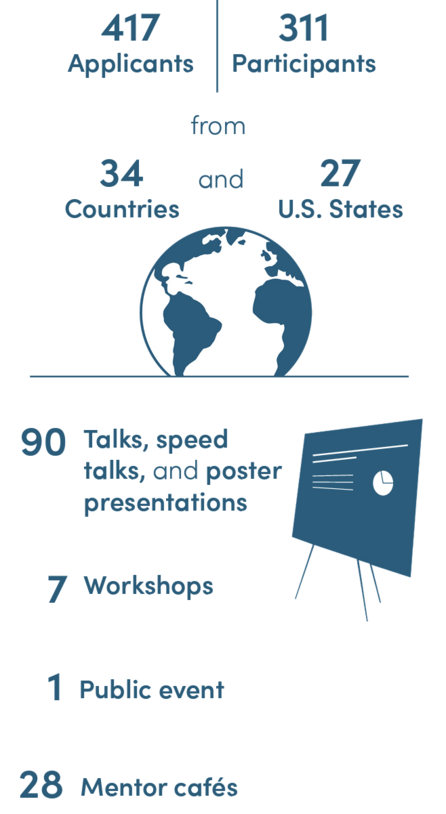 417
Applicants

311
Participants

from

34
Countries

and

27
U.S. States

90 Talks, speed talks, and poster presentations

7 Workshops

1 Public event

28 Mentor cafés